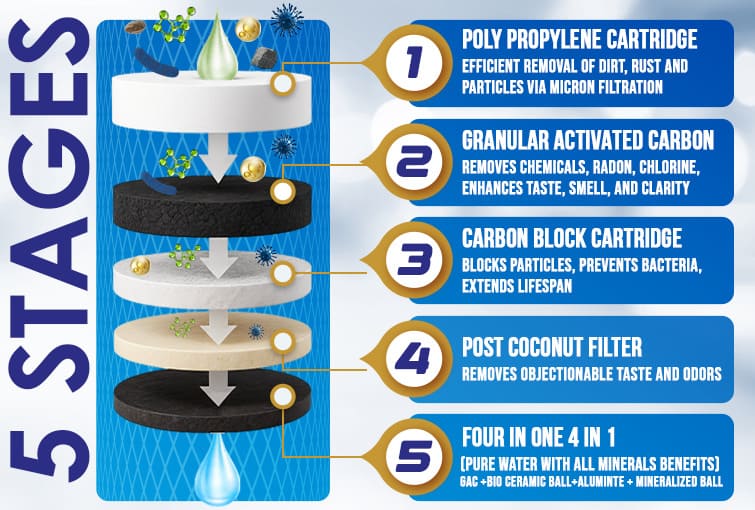 5 STAGES

1
POLY PROPYLENE CARTRIDGE
EFFICIENT REMOVAL OF DIRT, RUST AND PARTICLES VIA MICRON FILTRATION

2
GRANULAR ACTIVATED CARBON
REMOVES CHEMICALS, RADON, CHLORINE, ENHANCES TASTE, SMELL, AND CLARITY

3
CARBON BLOCK CARTRIDGE
BLOCKS PARTICLES, PREVENTS BACTERIA, EXTENDS LIFESPAN

4
POST COCONUT FILTER
REMOVES OBJECTIONABLE TASTE AND ODORS

5
FOUR IN ONE 4 IN 1
(PURE WATER WITH ALL MINERALS BENEFITS)
GAC +BIO CERAMIC BALL+ALUMINTE + MINERALIZED BALL